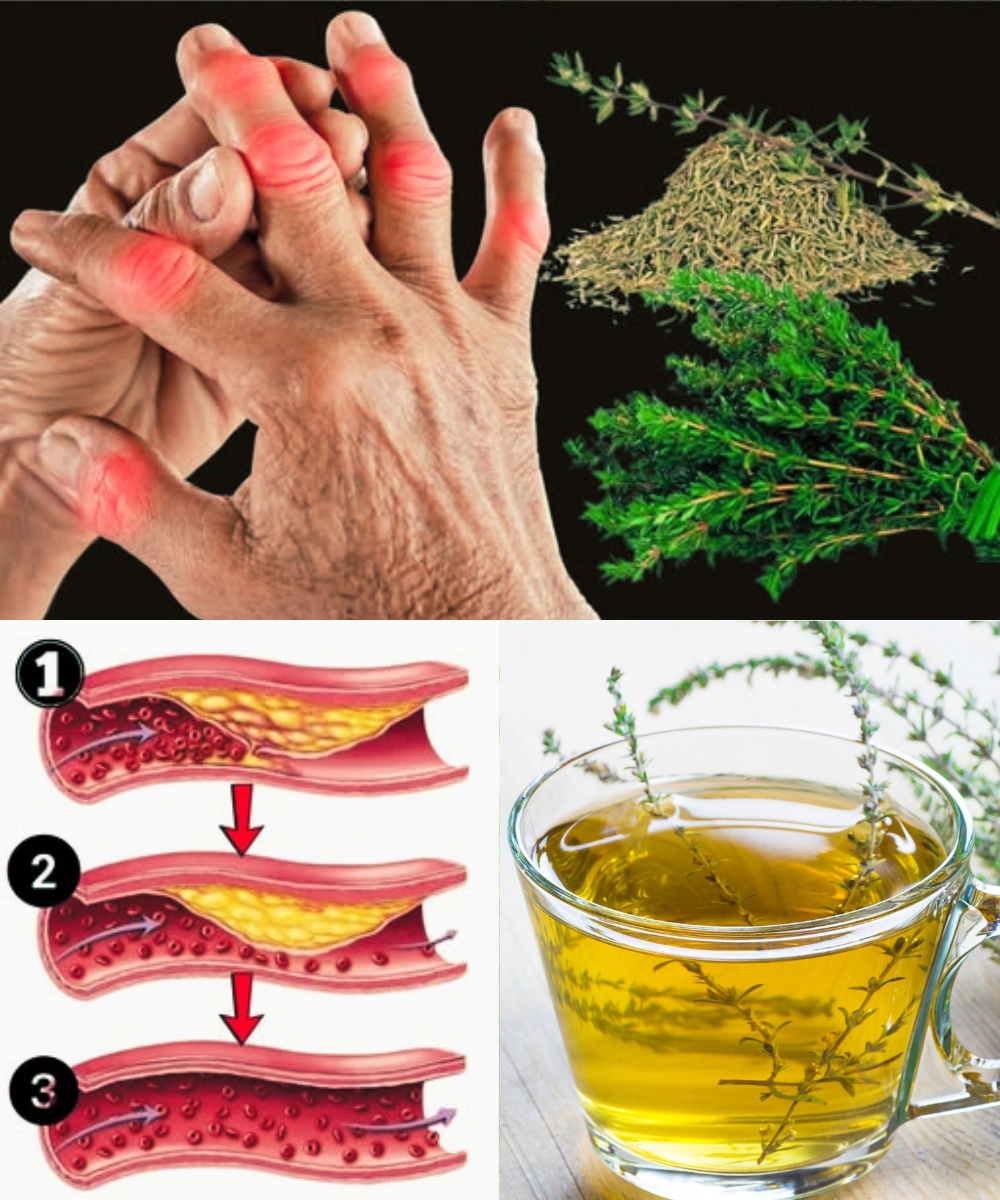 1

2

3